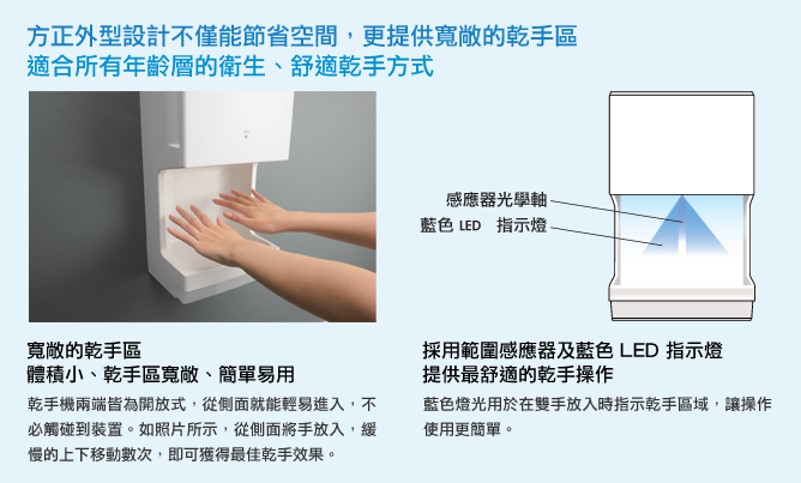 方正外型設計不僅能節省空間，更提供寬敞的乾手區
適合所有年齡層的衛生、舒適乾手方式

感應器光學軸
藍色 LED 指示燈

寬敞的乾手區
體積小、乾手區寬敞、簡單易用

乾手機兩端皆為開放式，從側面就能輕易進入，不必觸碰到裝置。如照片所示，從側面將手放入，緩慢的上下移動數次，即可獲得最佳乾手效果。

採用範圍感應器及藍色 LED 指示燈
提供最舒適的乾手操作

藍色燈光用於在雙手放入時指示乾手區域，讓操作使用更簡單。